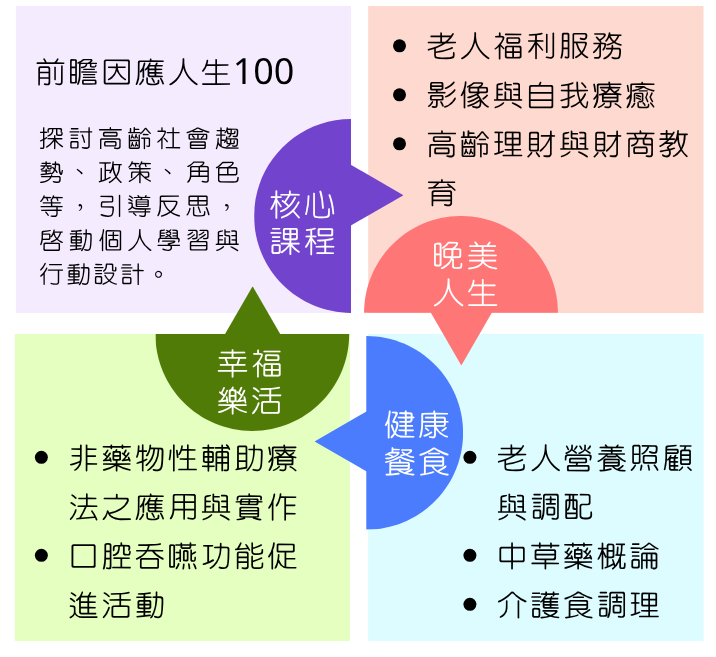 前瞻因應人生100

探討高齡社會趨勢、政策、角色等，引導反思，啓動個人學習與行動設計。

核心課程

- 老人福利服務
- 影像與自我療癒
- 高齡理財與財商教育

晚美人生

幸福樂活

- 非藥物性輔助療法之應用與實作
- 口腔吞嚥功能促進活動

健康餐食

- 老人營養照顧與調配
- 中草藥概論
- 介護食調理